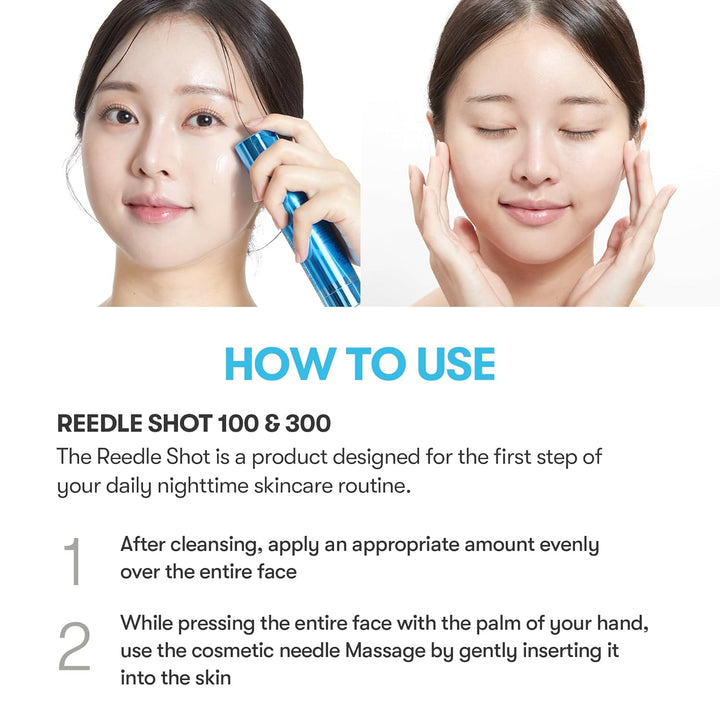 HOW TO USE

REEDLE SHOT 100 & 300
The Reedle Shot is a product designed for the first step of your daily nighttime skincare routine.

1 After cleansing, apply an appropriate amount evenly over the entire face

2 While pressing the entire face with the palm of your hand, use the cosmetic needle Massage by gently inserting it into the skin