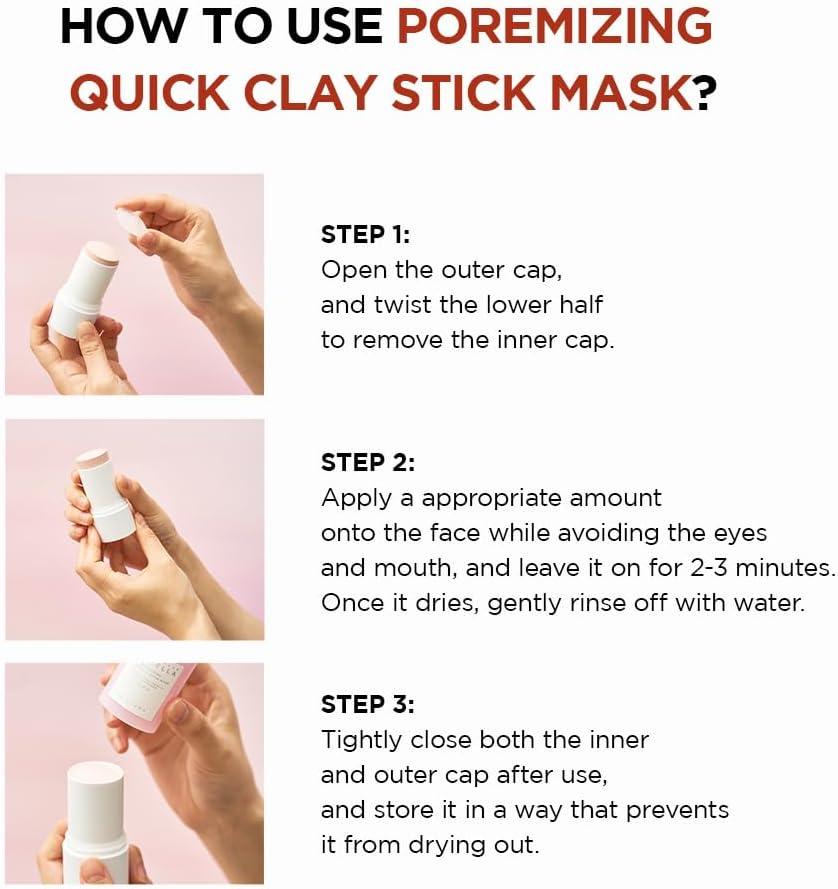 HOW TO USE POREMIZING QUICK CLAY STICK MASK?

STEP 1:
Open the outer cap, and twist the lower half to remove the inner cap.

STEP 2:
Apply a appropriate amount onto the face while avoiding the eyes and mouth, and leave it on for 2-3 minutes. Once it dries, gently rinse off with water.

STEP 3:
Tightly close both the inner and outer cap after use, and store it in a way that prevents it from drying out.