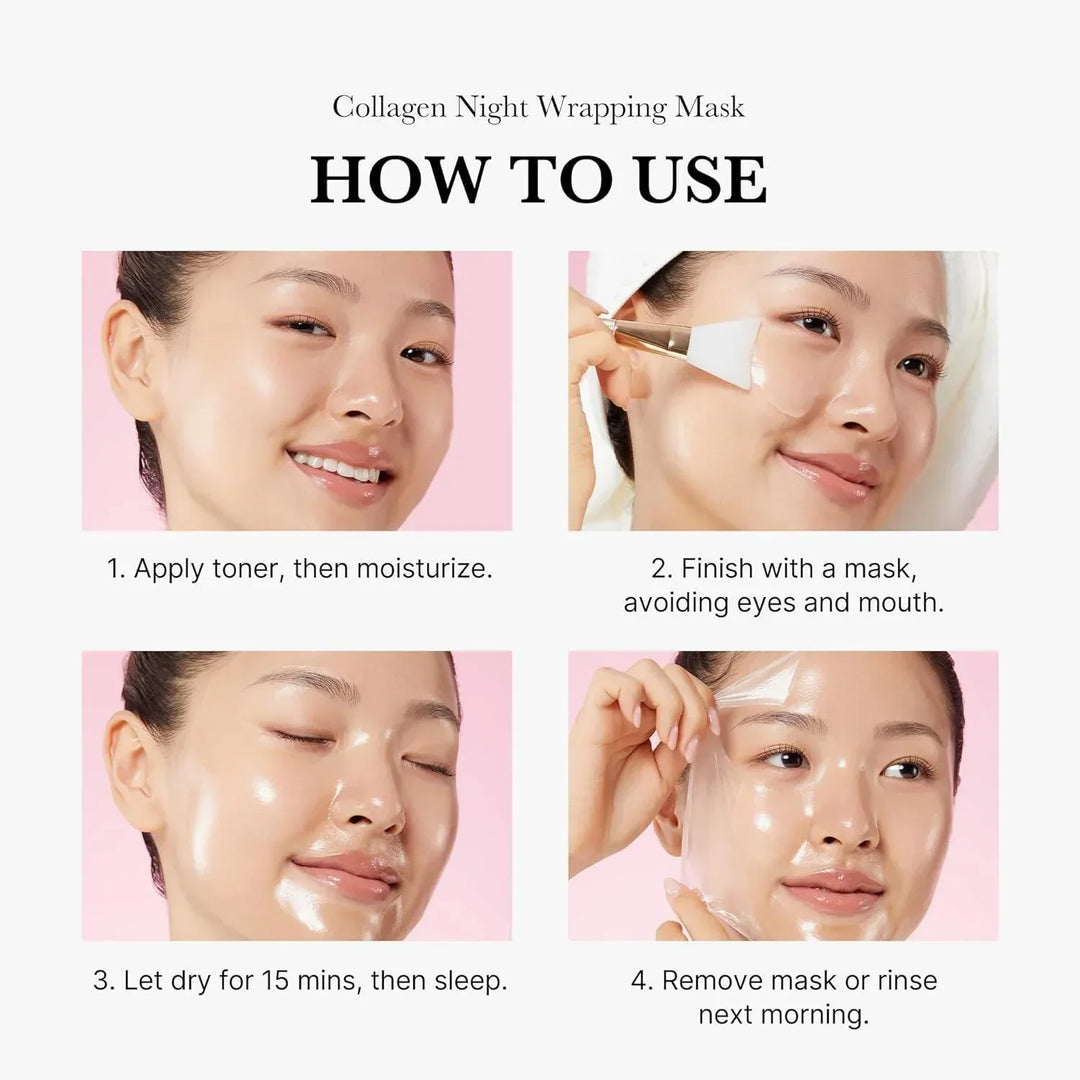 Collagen Night Wrapping Mask

HOW TO USE

1. Apply toner, then moisturize.

2. Finish with a mask, avoiding eyes and mouth.

3. Let dry for 15 mins, then sleep.

4. Remove mask or rinse next morning.