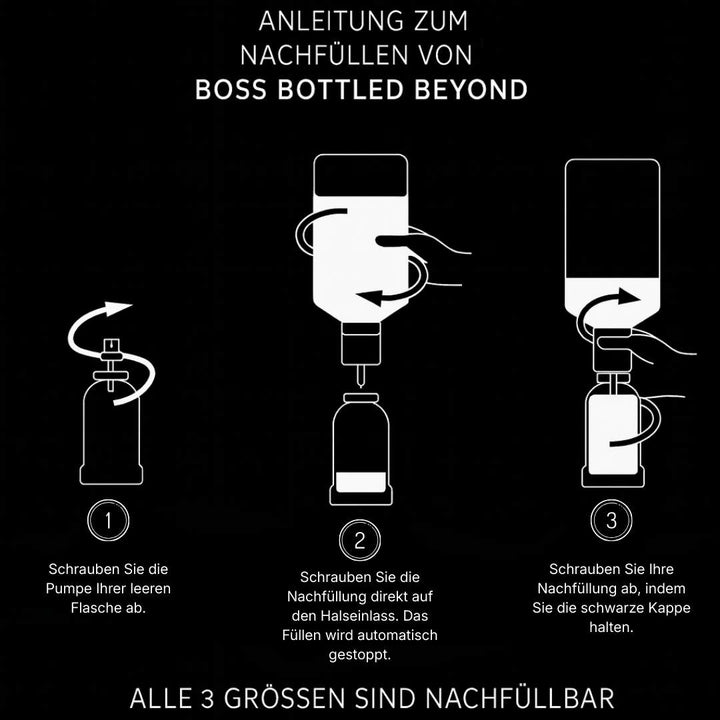 ANLEITUNG ZUM NACHFÜLLEN VON
BOSS BOTTLED BEYOND

1

Schrauben Sie die Pumpe Ihrer leeren Flasche ab.

2

Schrauben Sie die Nachfüllung direkt auf den Halseinlass. Das Füllen wird automatisch gestoppt.

3

Schrauben Sie Ihre Nachfüllung ab, indem Sie die schwarze Kappe halten.

ALLE 3 GRÖSSEN SIND NACHFÜLLBAR