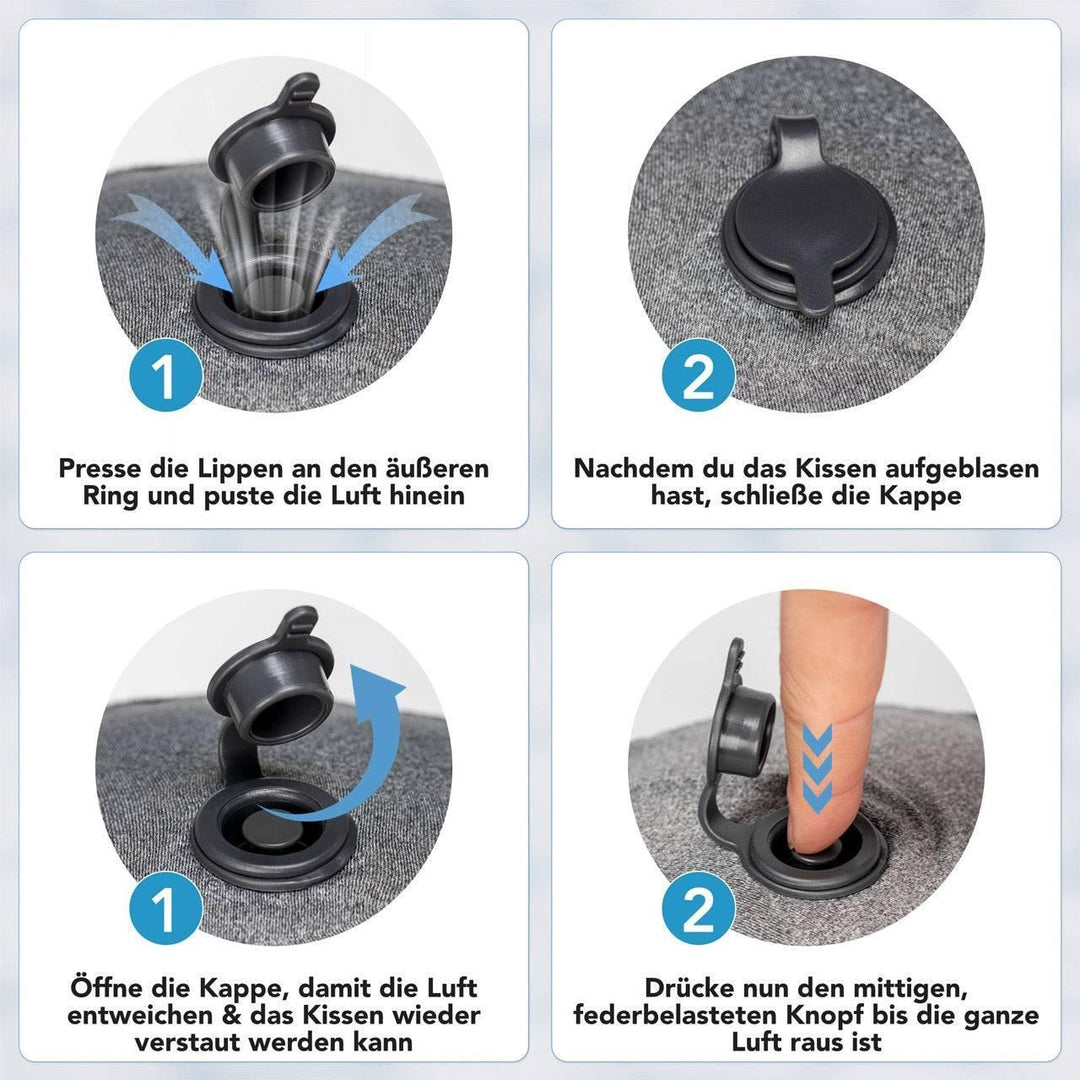 1

Presse die Lippen an den äußeren Ring und puste die Luft hinein

2

Nachdem du das Kissen aufgeblasen hast, schließe die Kappe

1

Öffne die Kappe, damit die Luft entweichen & das Kissen wieder verstaut werden kann

2

Drücke nun den mittigen, federbelasteten Knopf bis die ganze Luft raus ist