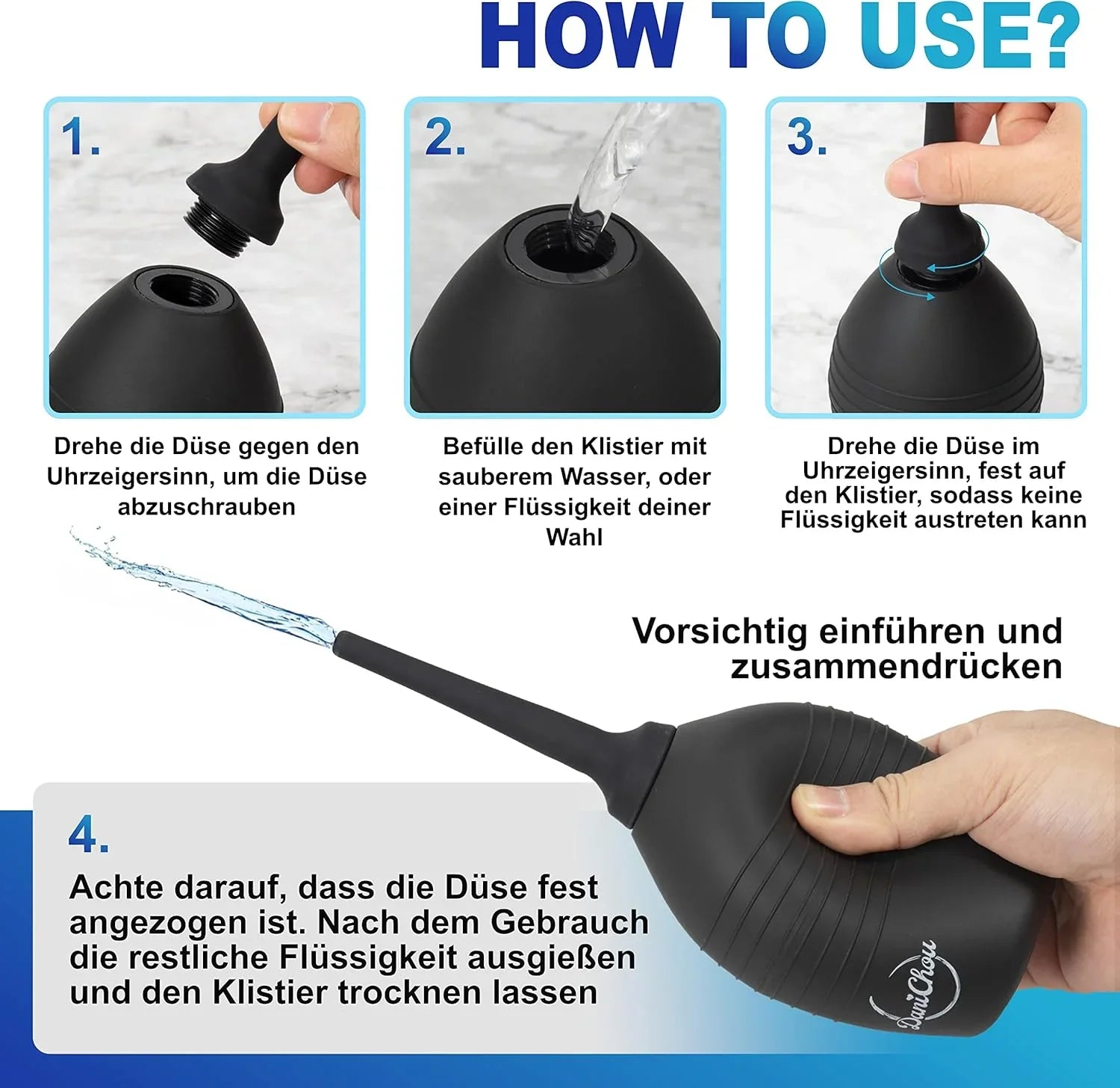 HOW TO USE?

1.

Drehe die Düse gegen den Uhrzeigersinn, um die Düse abzuschrauben

2.

Befülle den Klistier mit sauberem Wasser, oder einer Flüssigkeit deiner Wahl

3.

Drehe die Düse im Uhrzeigersinn, fest auf den Klistier, sodass keine Flüssigkeit austreten kann

Vorsichtig einführen und zusammendrücken

4.

Achte darauf, dass die Düse fest angezogen ist. Nach dem Gebrauch die restliche Flüssigkeit ausgießen und den Klistier trocknen lassen

DaniChou