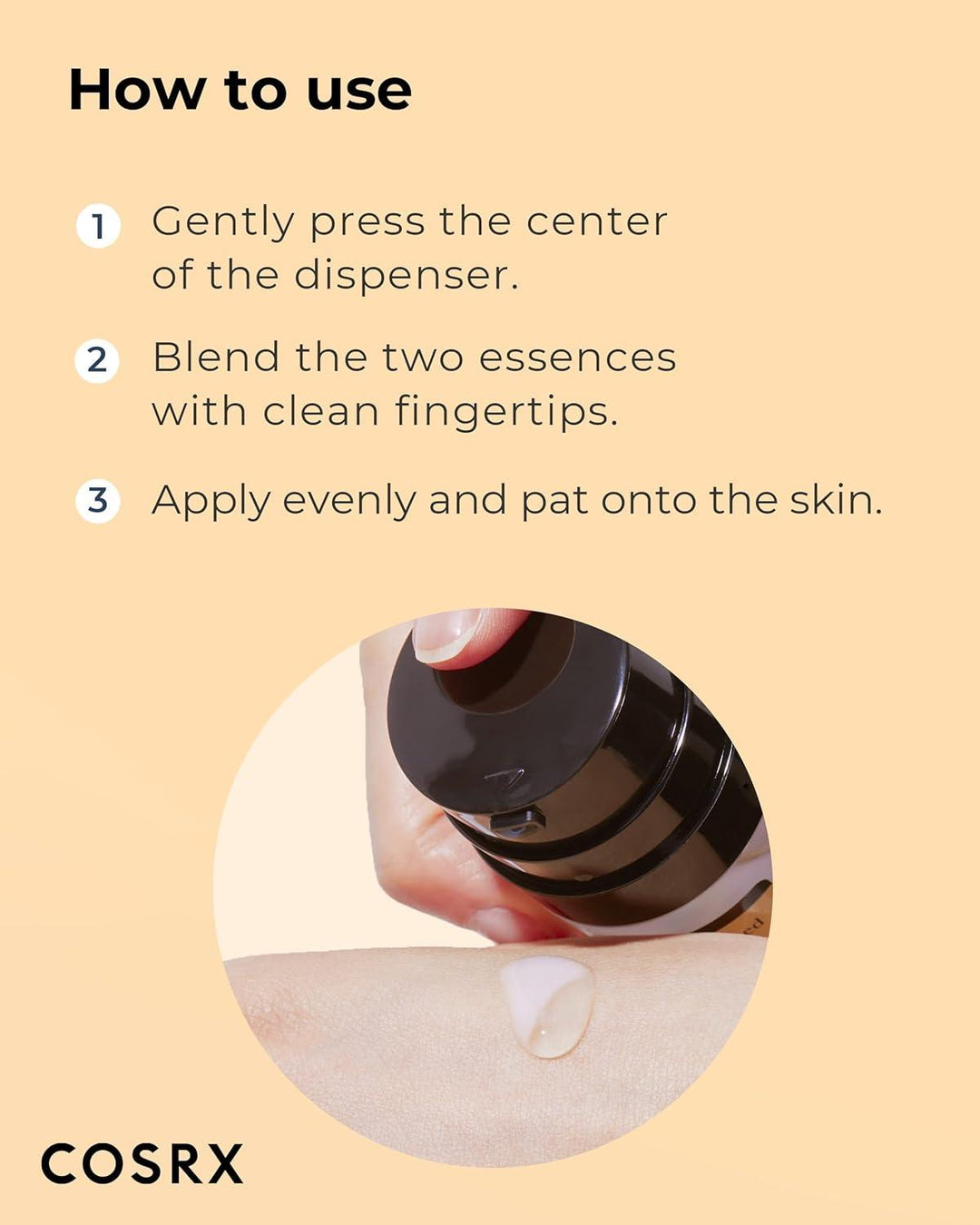 How to use

1 Gently press the center of the dispenser.

2 Blend the two essences with clean fingertips.

3 Apply evenly and pat onto the skin.

COSRX