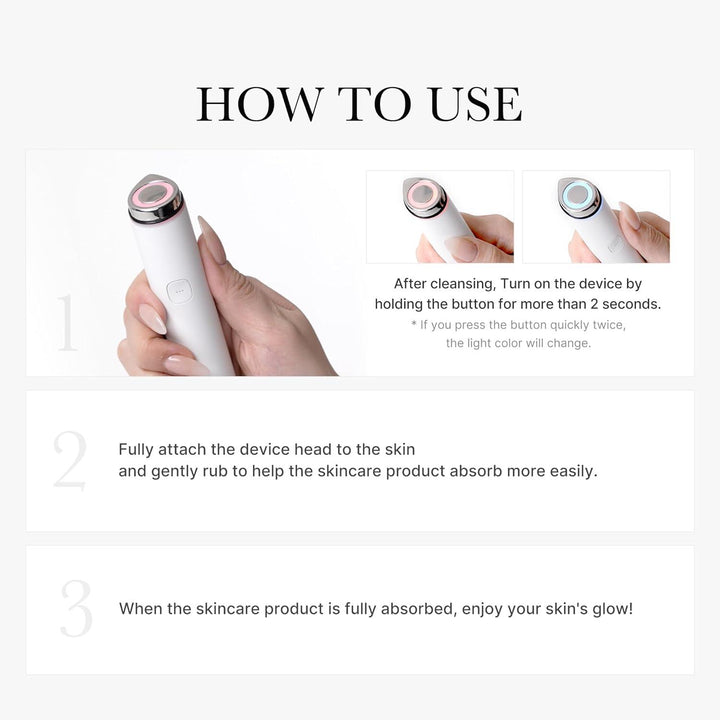 HOW TO USE

1

After cleansing, Turn on the device by holding the button for more than 2 seconds.
* If you press the button quickly twice, the light color will change.

2

Fully attach the device head to the skin
and gently rub to help the skincare product absorb more easily.

3

When the skincare product is fully absorbed, enjoy your skin's glow!