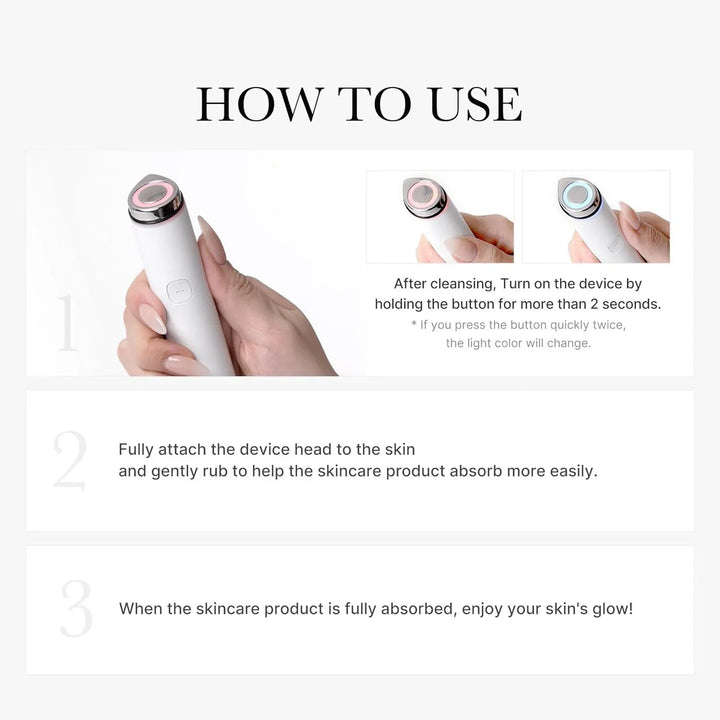 HOW TO USE

1

After cleansing, Turn on the device by holding the button for more than 2 seconds.

* If you press the button quickly twice, the light color will change.

2

Fully attach the device head to the skin
and gently rub to help the skincare product absorb more easily.

3

When the skincare product is fully absorbed, enjoy your skin's glow!