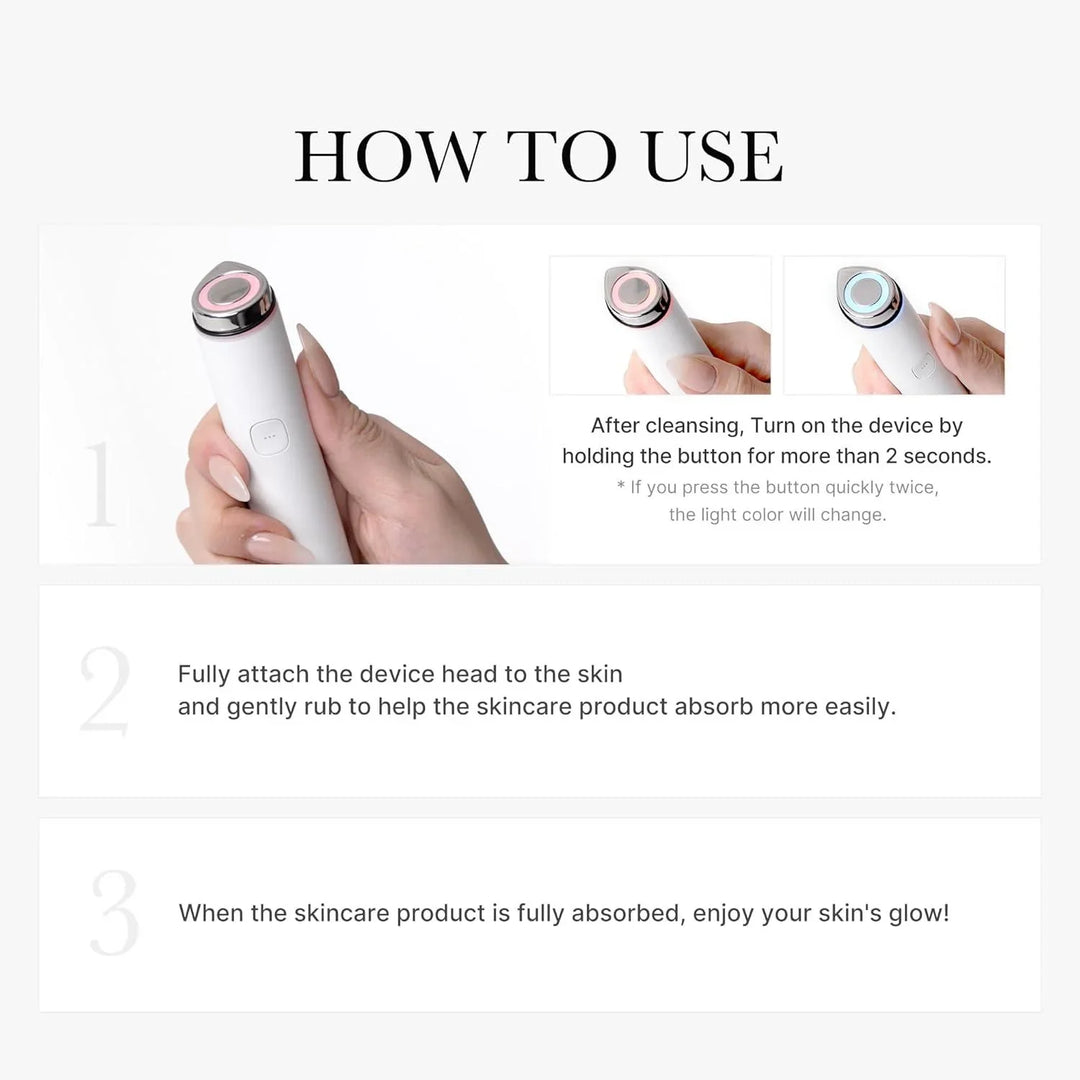 HOW TO USE

1

After cleansing, Turn on the device by holding the button for more than 2 seconds.
* If you press the button quickly twice, the light color will change.

2

Fully attach the device head to the skin
and gently rub to help the skincare product absorb more easily.

3

When the skincare product is fully absorbed, enjoy your skin's glow!